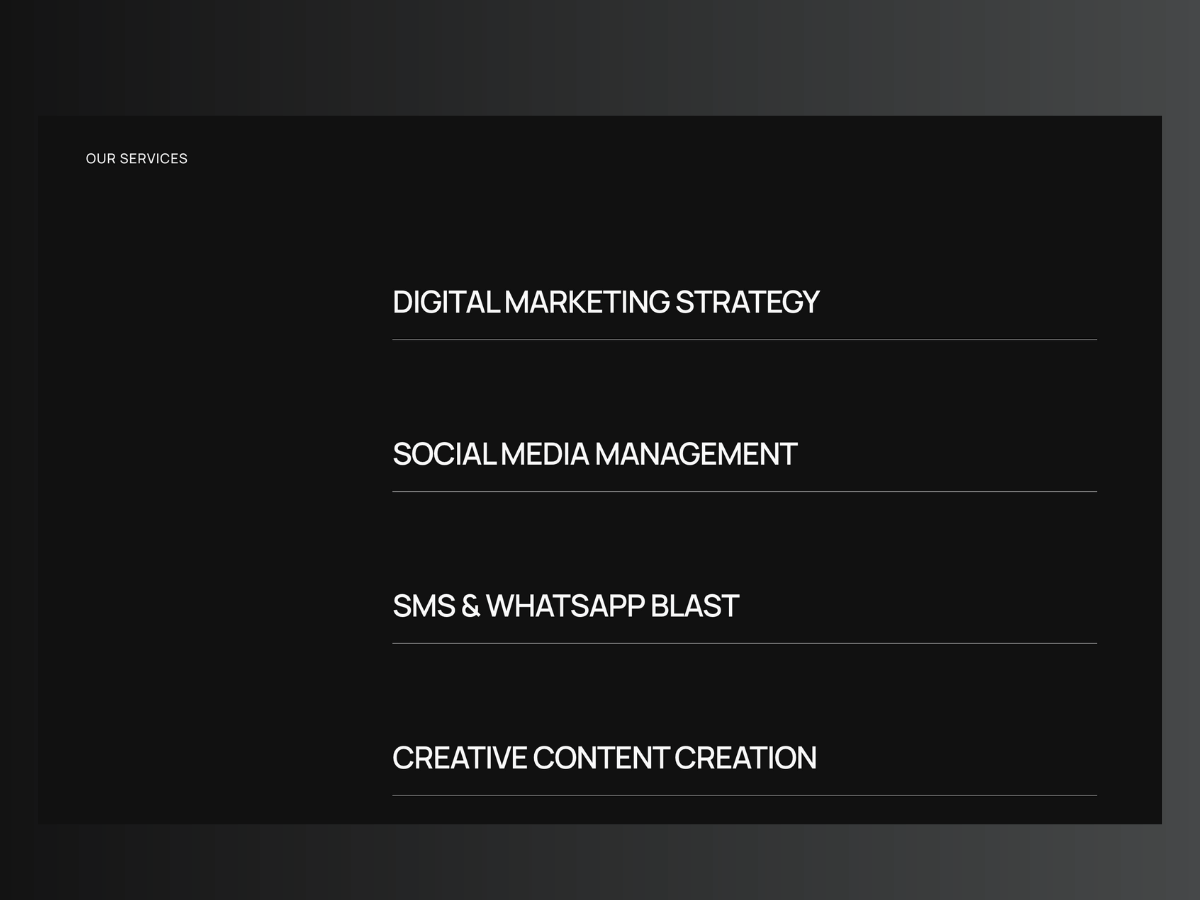 OUR SERVICES

DIGITAL MARKETING STRATEGY

SOCIAL MEDIA MANAGEMENT

SMS & WHATSAPP BLAST

CREATIVE CONTENT CREATION